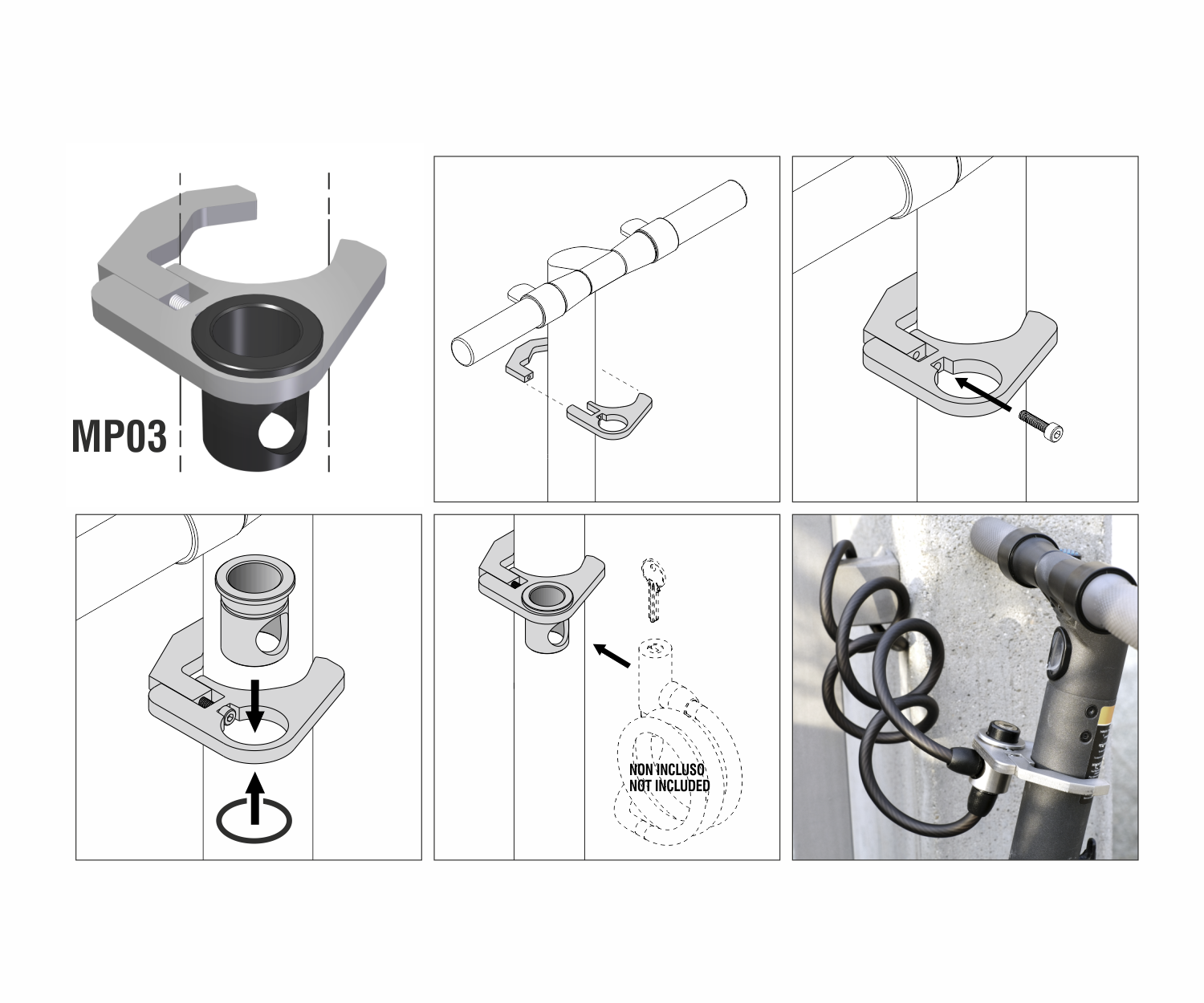 MP03

NON INCLUSO
NOT INCLUDED