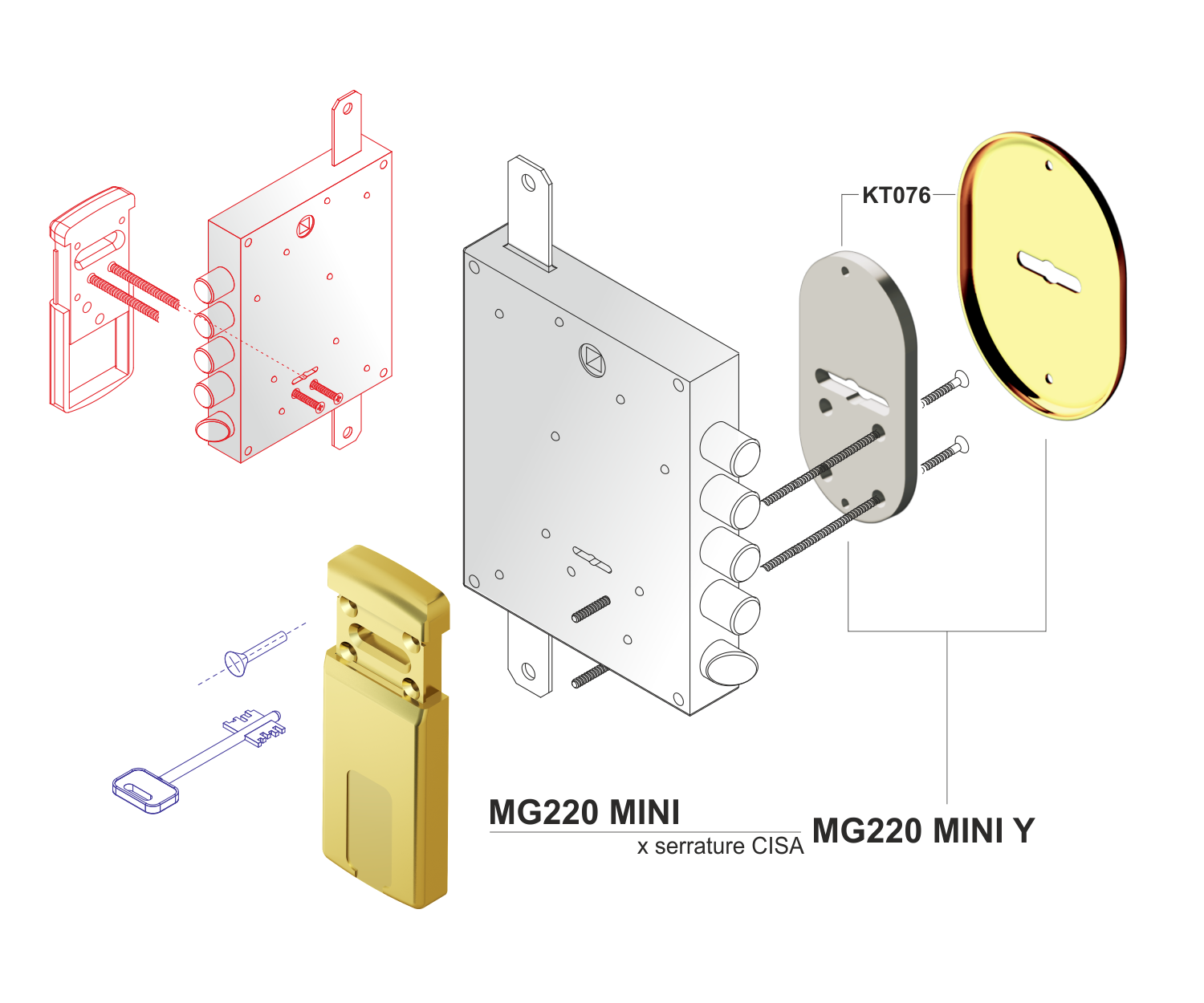 KT076

MG220 MINI

x serrature CISA

MG220 MINI Y