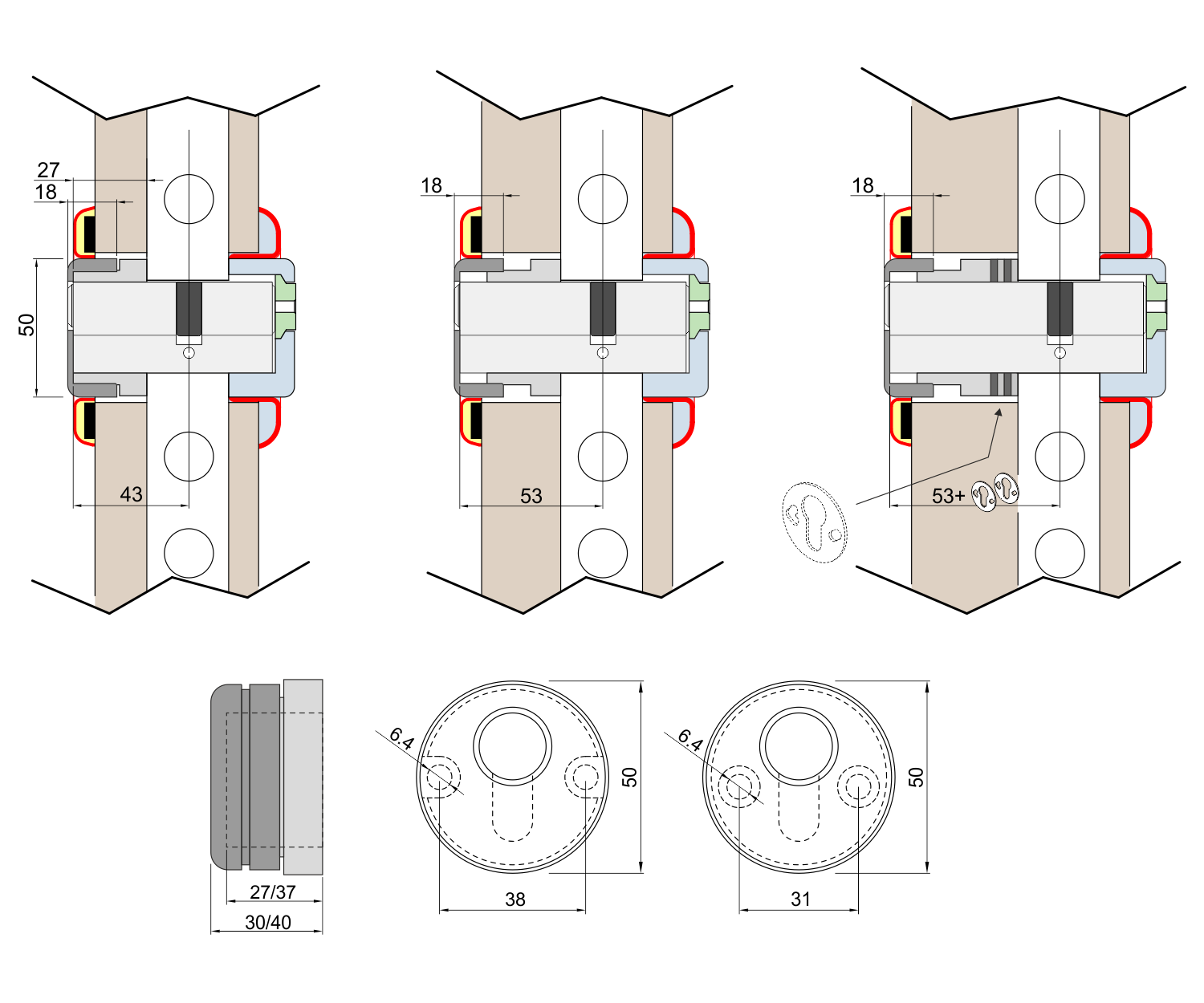 27
18
50
43
18
53
18
53+
27/37
30/40
6.4
50
38
6.4
50
31