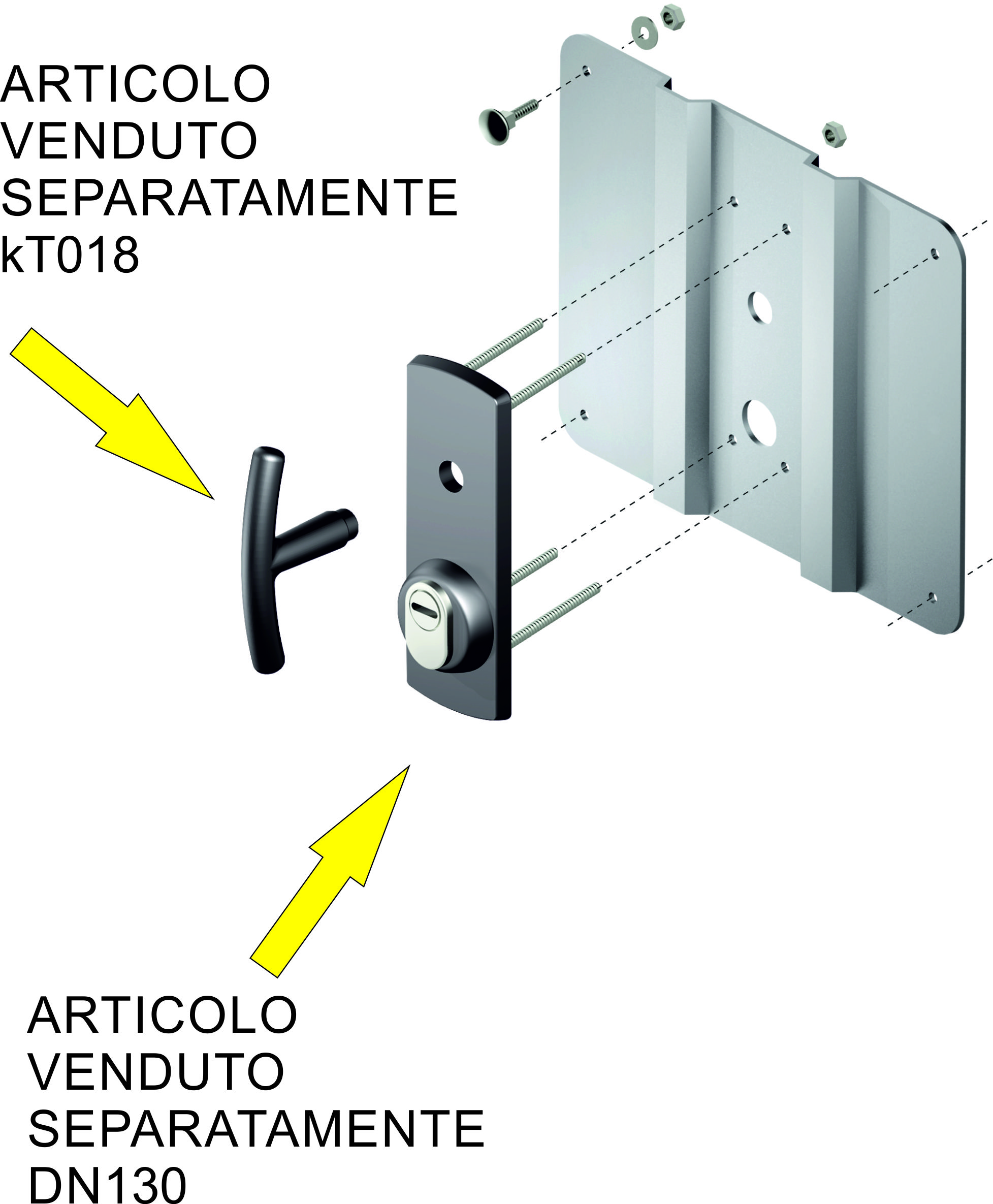 ARTICOLO
VENDUTO
SEPARATAMENTE
kT018

ARTICOLO
VENDUTO
SEPARATAMENTE
DN130