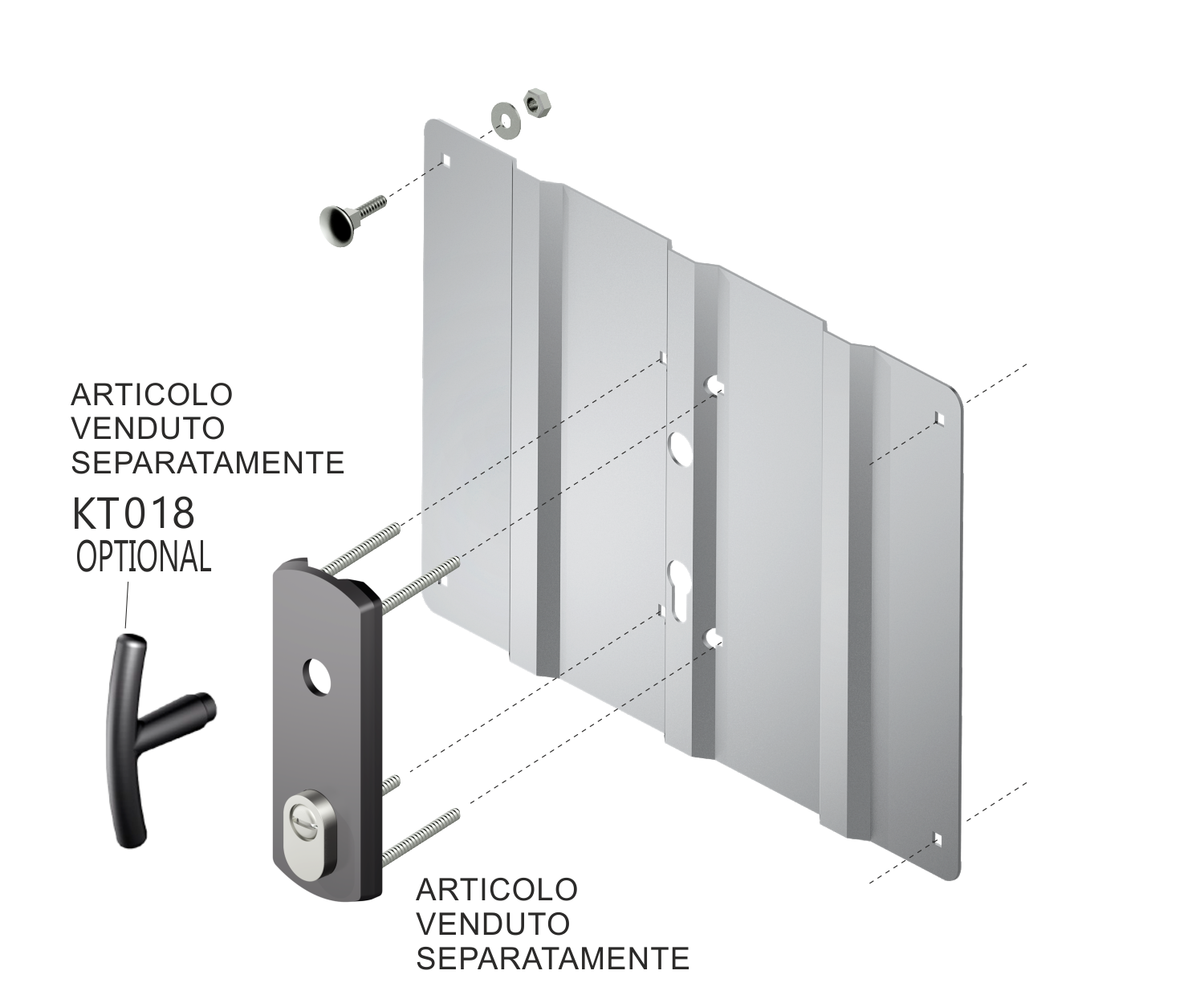 ARTICOLO
VENDUTO
SEPARATAMENTE
KT018
OPTIONAL

ARTICOLO
VENDUTO
SEPARATAMENTE