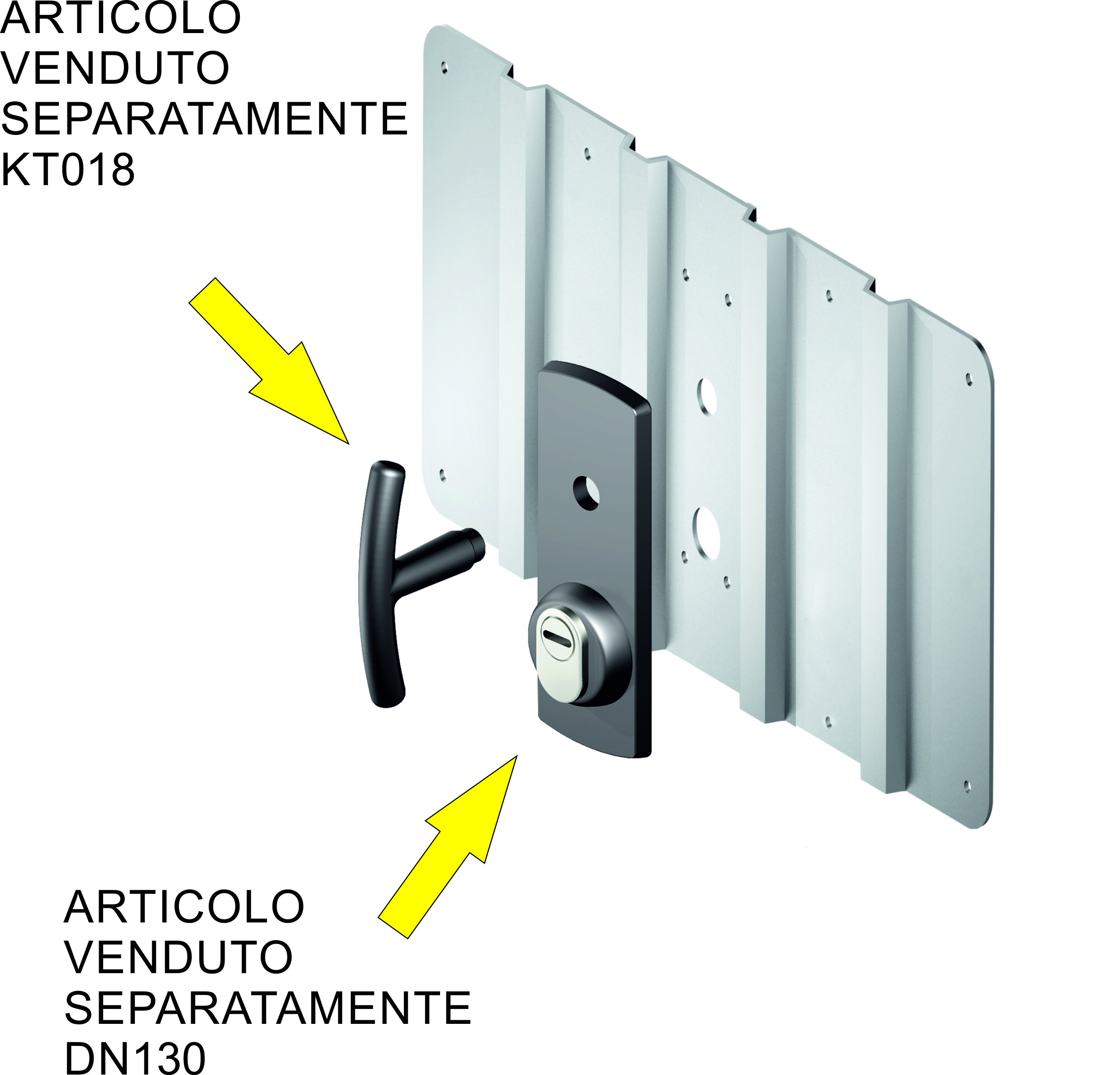 ARTICOLO
VENDUTO
SEPARATAMENTE
KT018

ARTICOLO
VENDUTO
SEPARATAMENTE
DN130