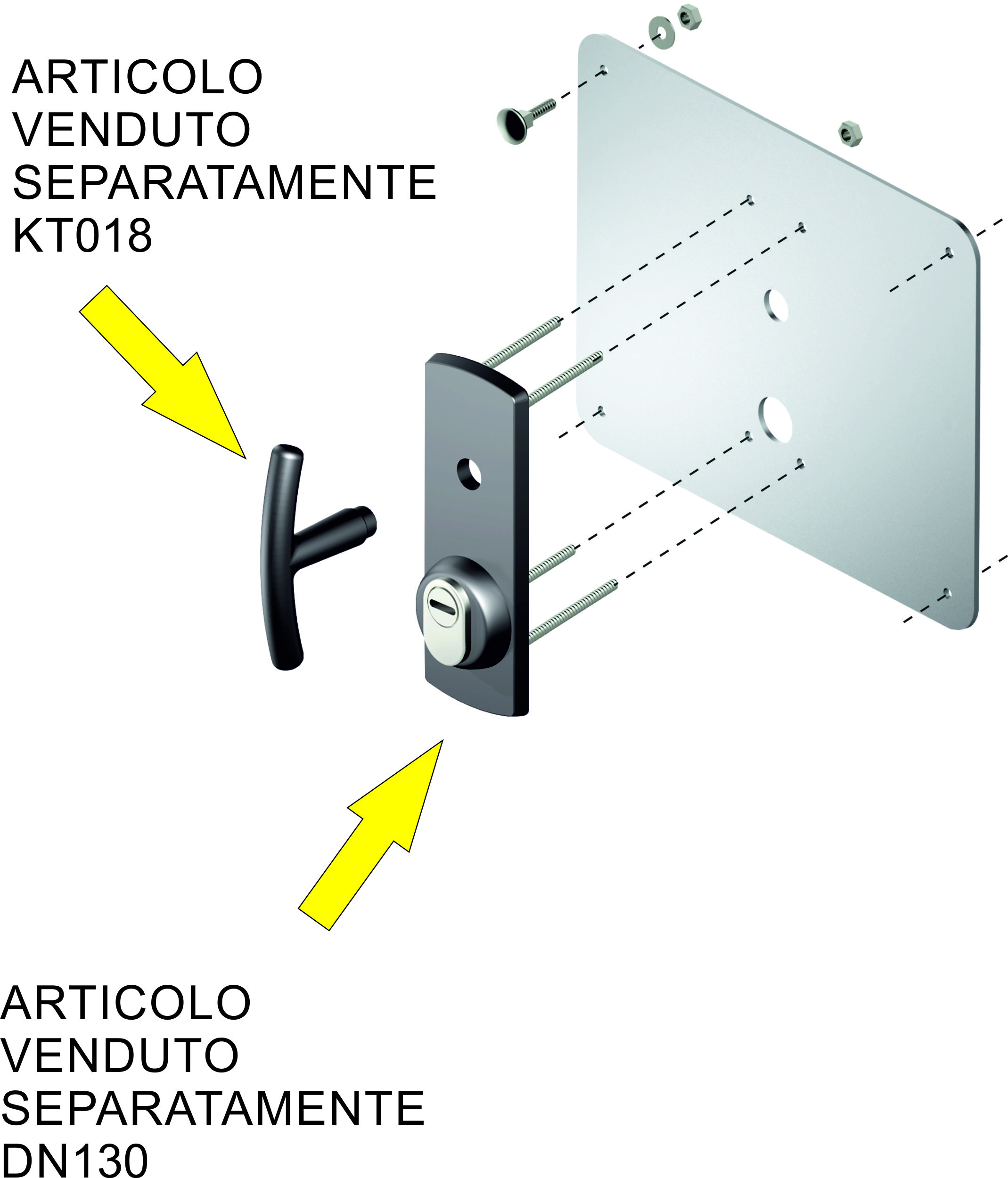 ARTICOLO
VENDUTO
SEPARATAMENTE
KT018

ARTICOLO
VENDUTO
SEPARATAMENTE
DN130